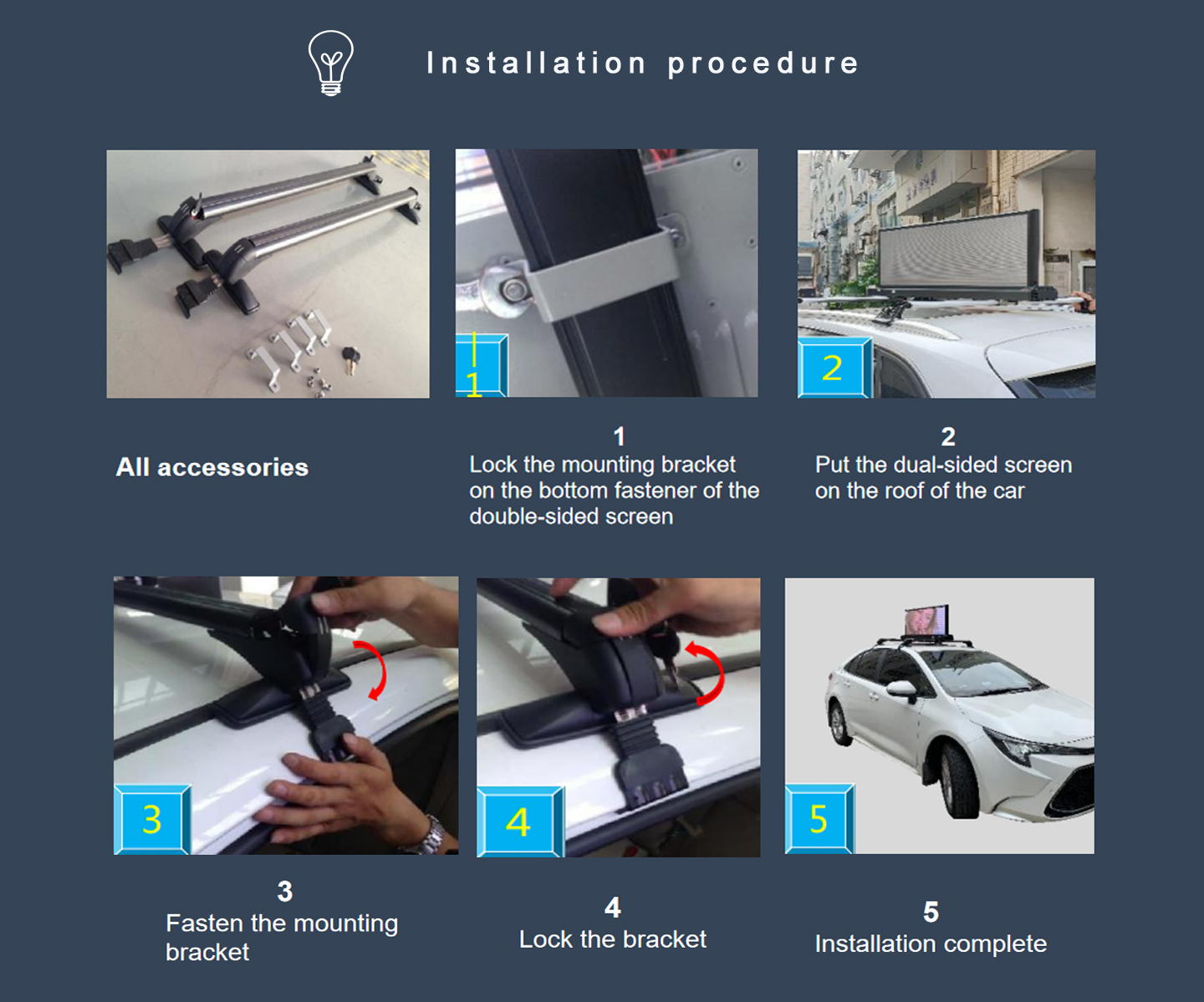 Installation procedure

1

2

All accessories

1
Lock the mounting bracket on the bottom fastener of the double-sided screen

2
Put the dual-sided screen on the roof of the car

3

4

5

3
Fasten the mounting bracket

4
Lock the bracket

5
Installation complete