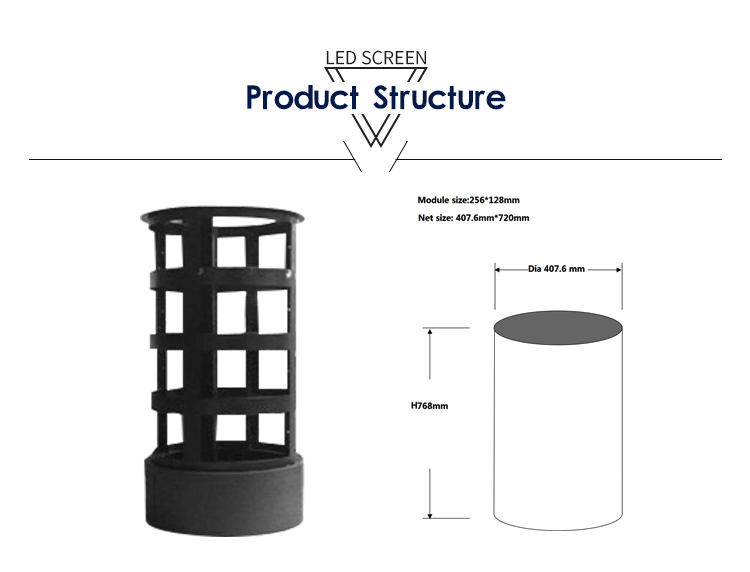 LED SCREEN
Product Structure

Module size:256*128mm
Net size: 407.6mm*720mm

Dia 407.6 mm

H768mm